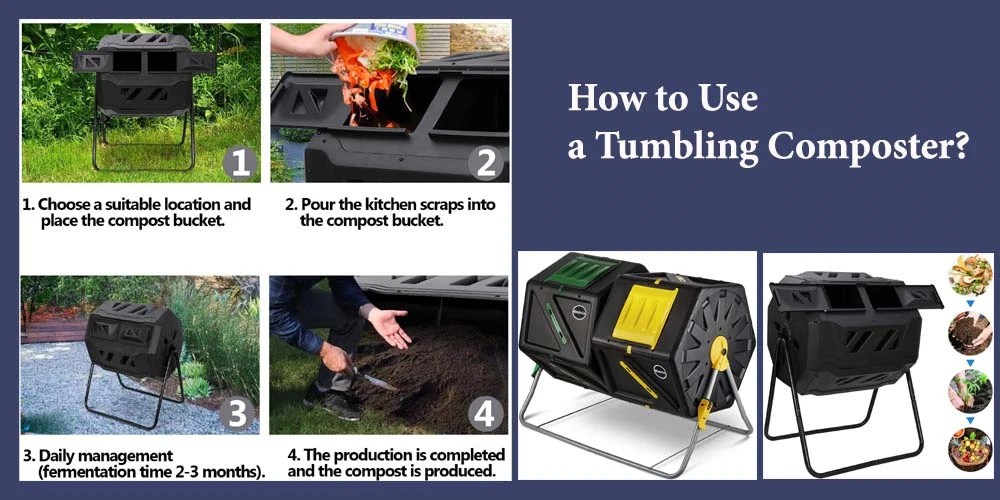 1

2

1. Choose a suitable location and place the compost bucket.

2. Pour the kitchen scraps into the compost bucket.

3

4

3. Daily management (fermentation time 2-3 months).

4. The production is completed and the compost is produced.

How to Use a Tumbling Composter?