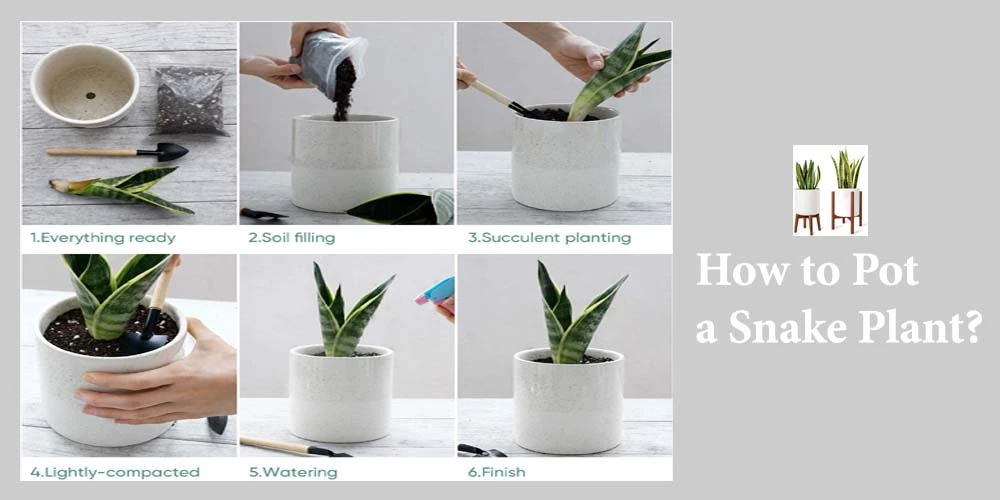 1.Everything ready
2.Soil filling
3.Succulent planting
4.Lightly-compacted
5.Watering
6.Finish

How to Pot a Snake Plant?