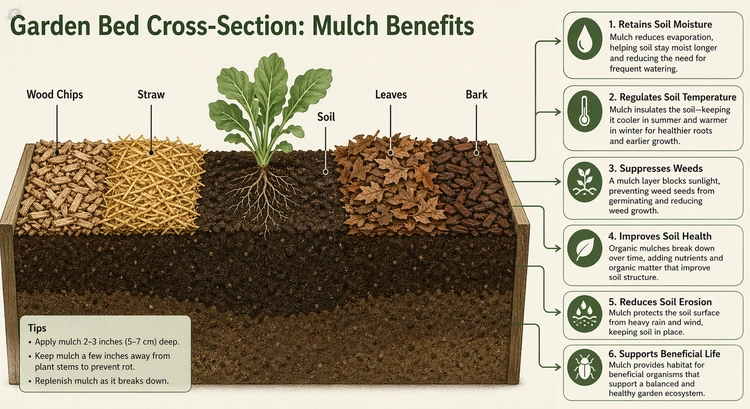 Garden Bed Cross-Section: Mulch Benefits

Wood Chips

Straw

Soil

Leaves

Bark

Tips
• Apply mulch 2–3 inches (5–7 cm) deep.
• Keep mulch a few inches away from plant stems to prevent rot.
• Replenish mulch as it breaks down.

1. Retains Soil Moisture
Mulch reduces evaporation, helping soil stay moist longer and reducing the need for frequent watering.

2. Regulates Soil Temperature
Mulch insulates the soil—keeping it cooler in summer and warmer in winter for healthier roots and earlier growth.

3. Suppresses Weeds
A mulch layer blocks sunlight, preventing weed seeds from germinating and reducing weed growth.

4. Improves Soil Health
Organic mulches break down over time, adding nutrients and organic matter that improve soil structure.

5. Reduces Soil Erosion
Mulch protects the soil surface from heavy rain and wind, keeping soil in place.

6. Supports Beneficial Life
Mulch provides habitat for beneficial organisms that support a balanced and healthy garden ecosystem.